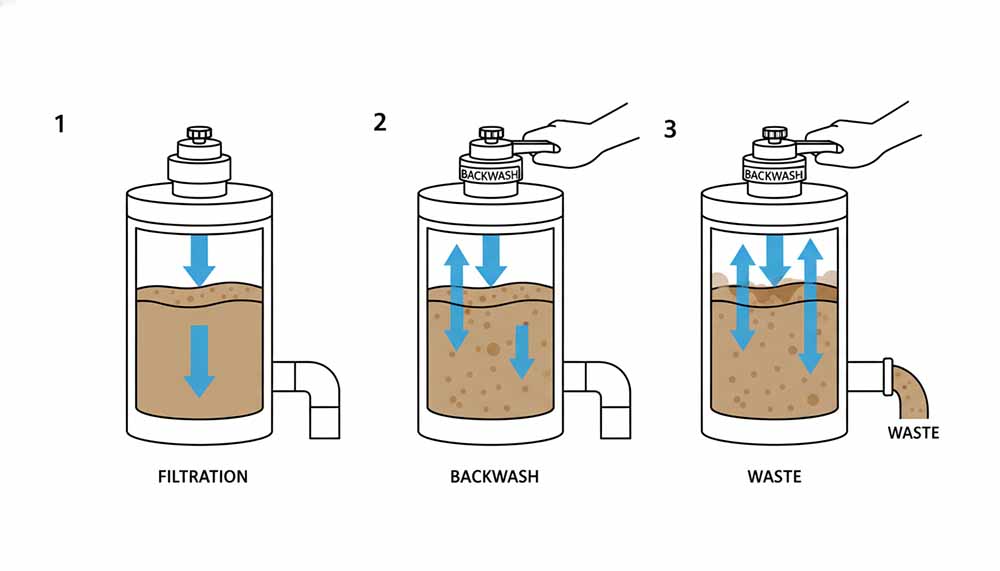 1

FILTRATION

2

BACKWASH

BACKWASH

3

BACKWASH

WASTE

WASTE