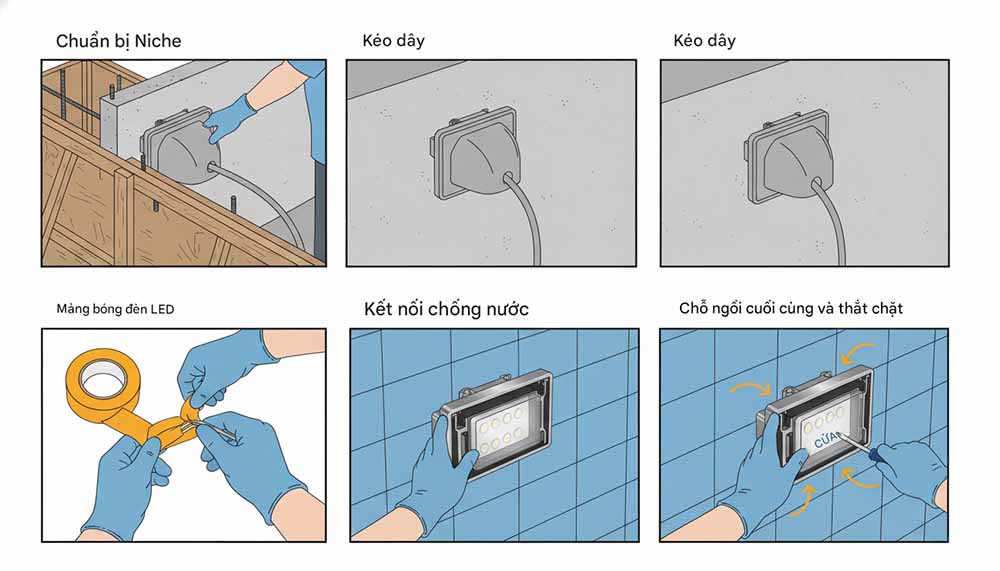 Chuẩn bị Niche

Kéo dây

Kéo dây

Mảng bóng đèn LED

Kết nối chống nước

Chỗ ngồi cuối cùng và thắt chặt

CỬA